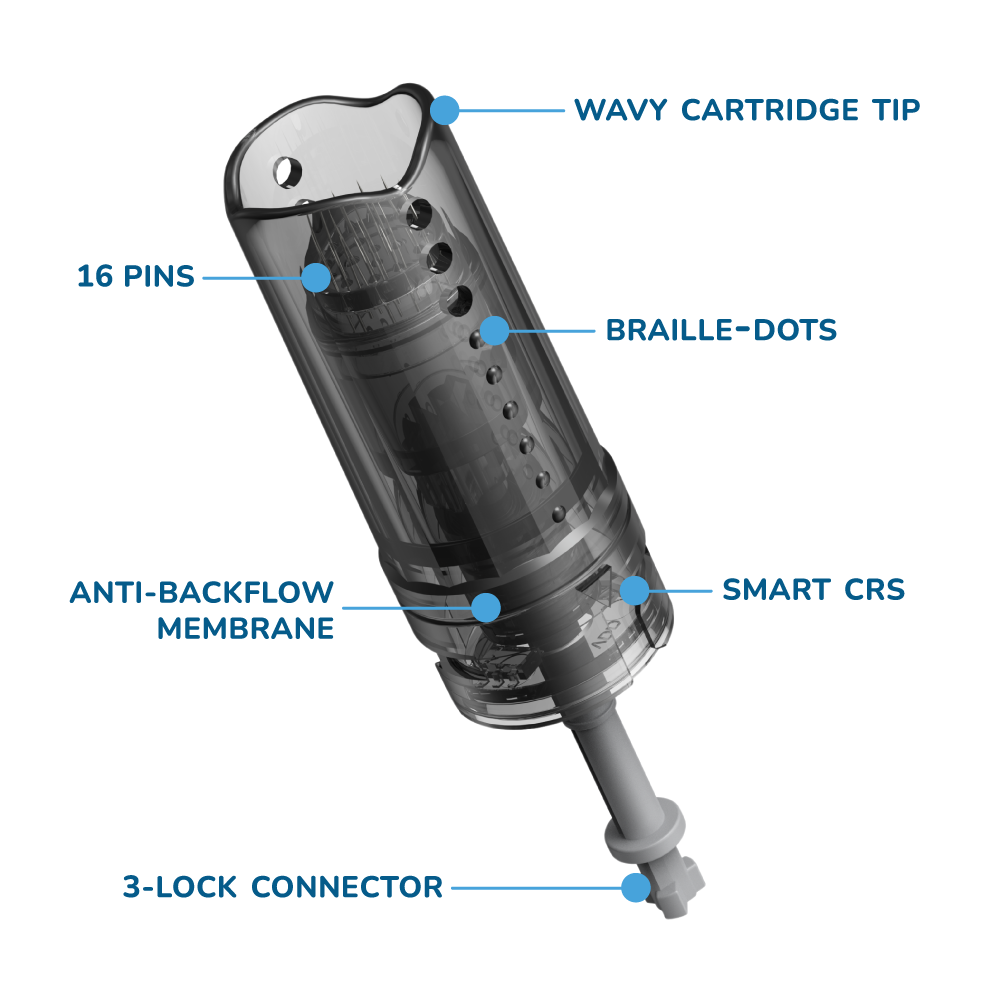 WAVY CARTRIDGE TIP

16 PINS

BRAILLE-DOTS

ANTI-BACKFLOW MEMBRANE

SMART CRS

3-LOCK CONNECTOR